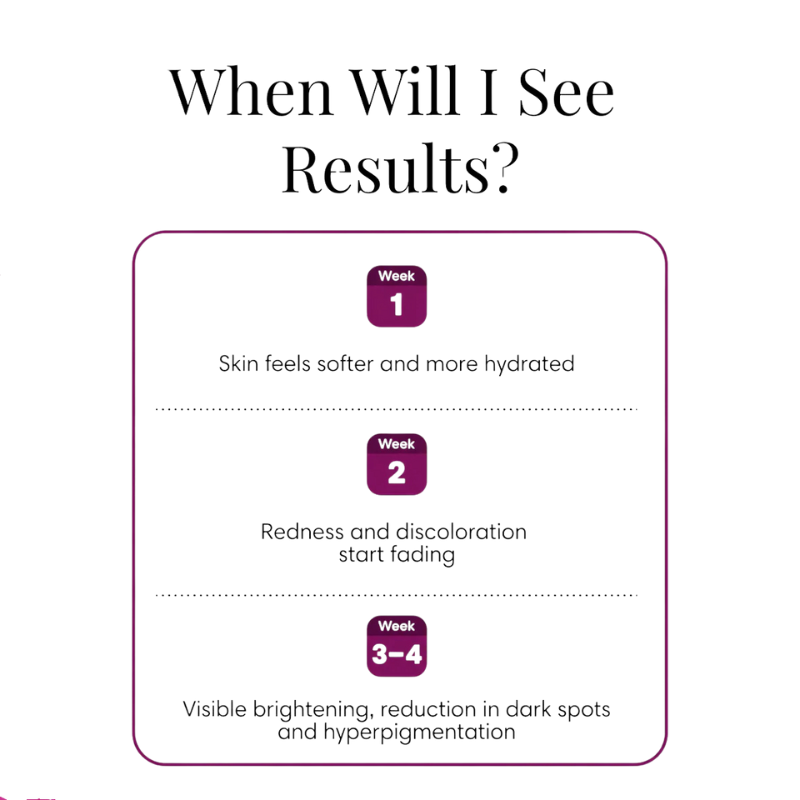 When Will I See Results?

Week
1

Skin feels softer and more hydrated

Week
2

Redness and discoloration start fading

Week
3–4

Visible brightening, reduction in dark spots and hyperpigmentation